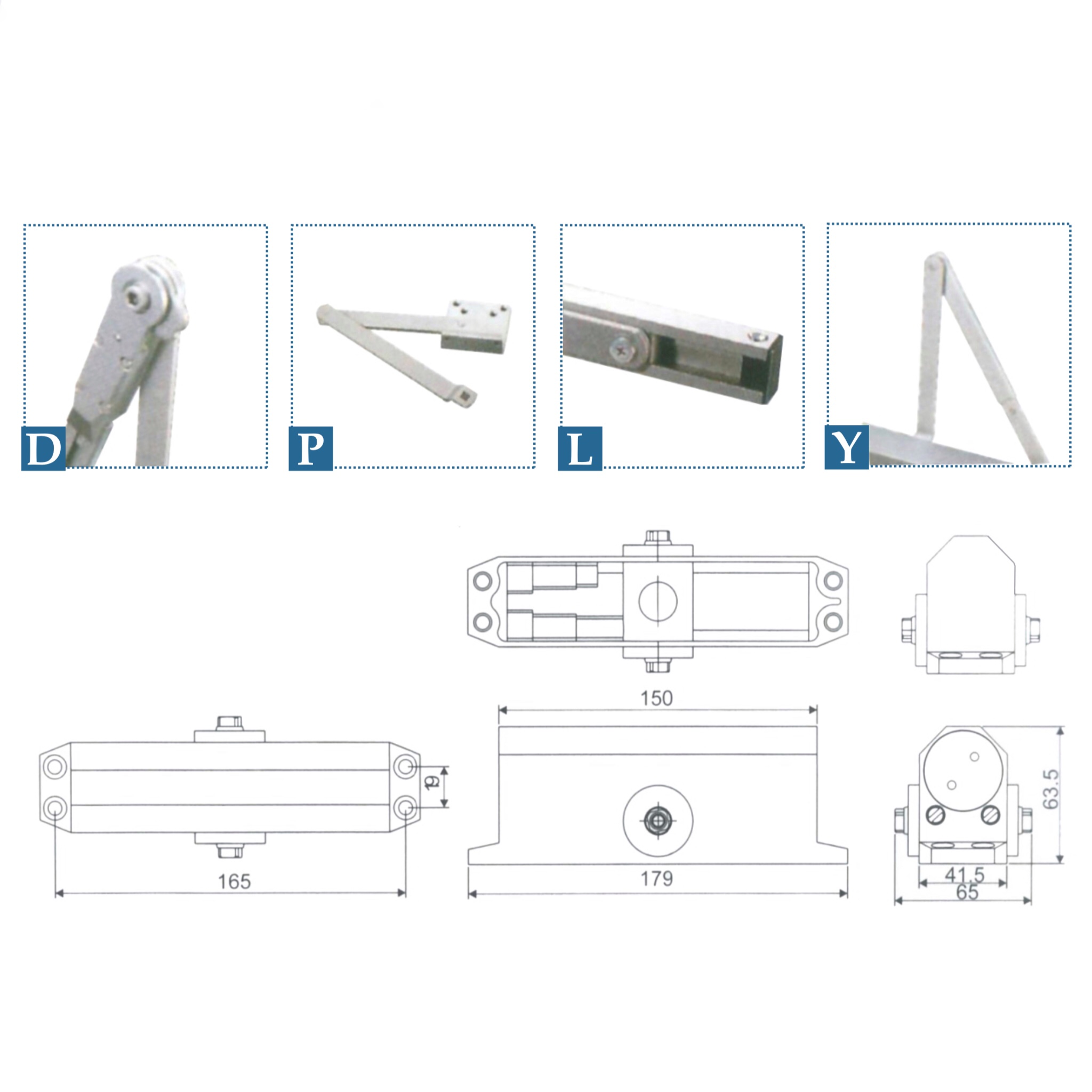 D

P

L

Y

150

19

165

179

63.5

41.5

65